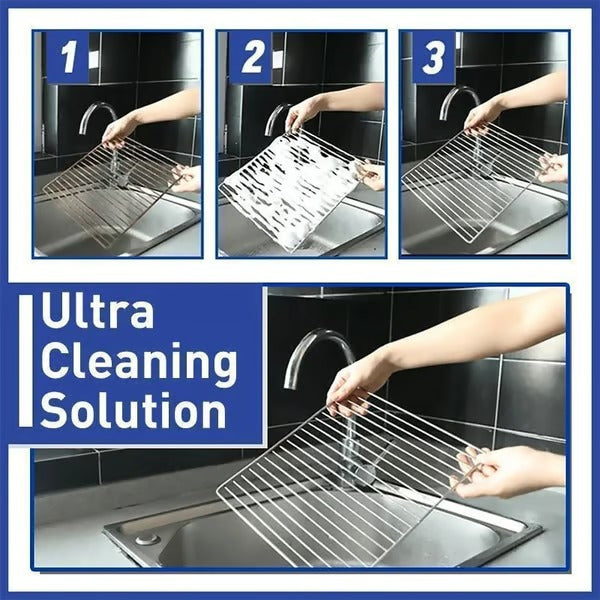 1

2

3

Ultra Cleaning Solution