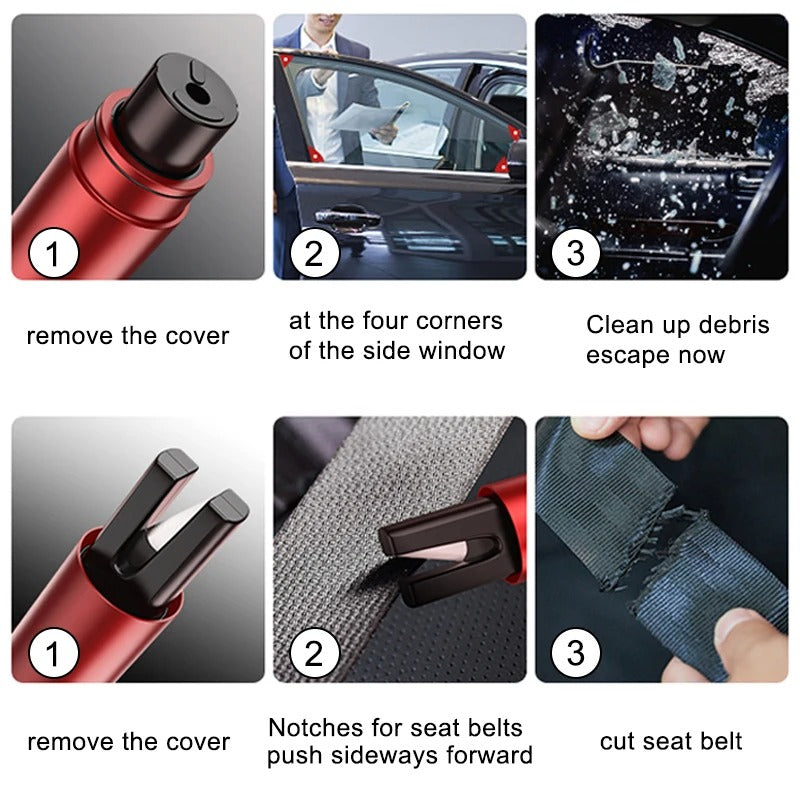 1

remove the cover

2

at the four corners of the side window

3

Clean up debris escape now

1

remove the cover

2

Notches for seat belts push sideways forward

3

cut seat belt