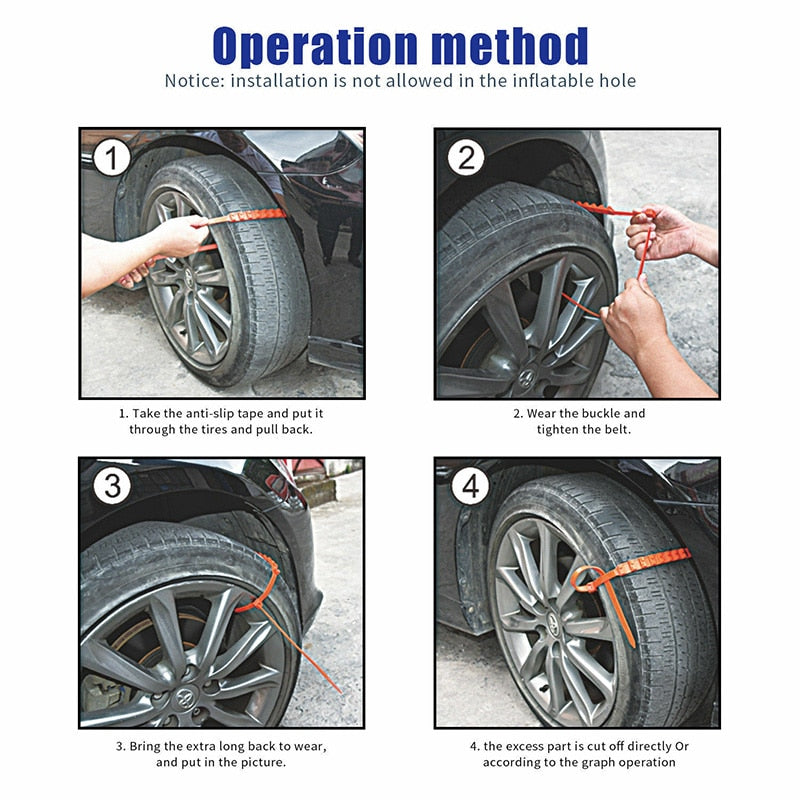 Operation method
Notice: installation is not allowed in the inflatable hole

1

1. Take the anti-slip tape and put it through the tires and pull back.

2

2. Wear the buckle and tighten the belt.

3

3. Bring the extra long back to wear, and put in the picture.

4

4. the excess part is cut off directly Or according to the graph operation