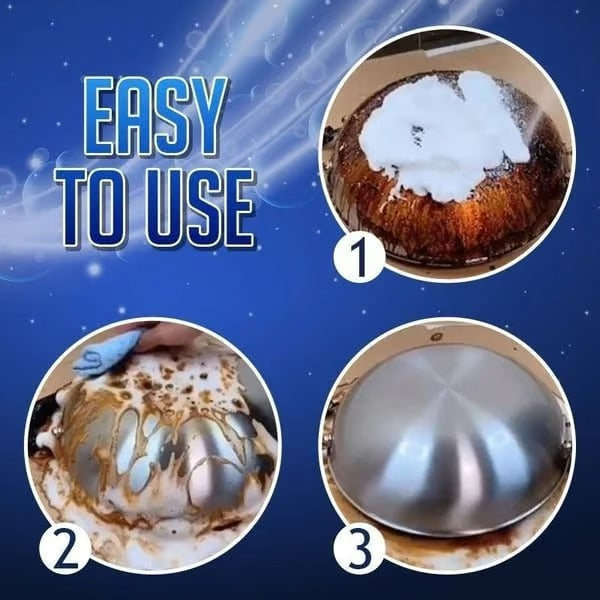 EASY TO USE

1

2

3